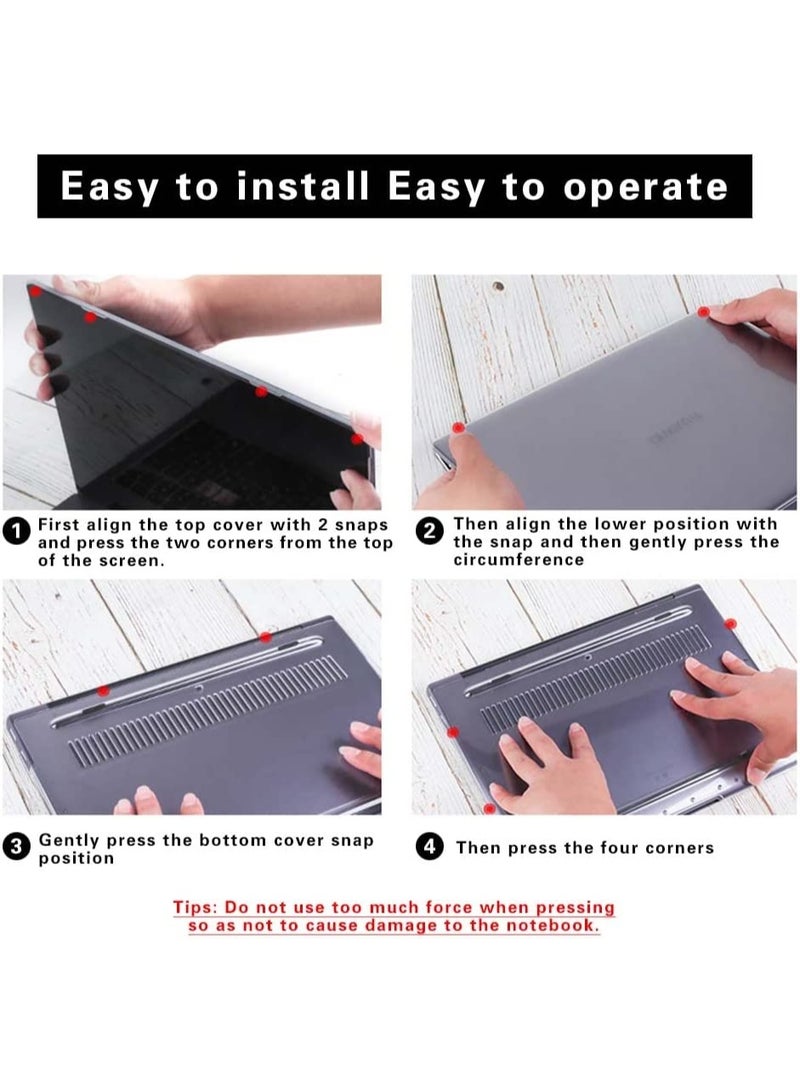 Easy to install Easy to operate

1 First align the top cover with 2 snaps and press the two corners from the top of the screen.

2 Then align the lower position with the snap and then gently press the circumference

3 Gently press the bottom cover snap position

4 Then press the four corners

Tips: Do not use too much force when pressing so as not to cause damage to the notebook.